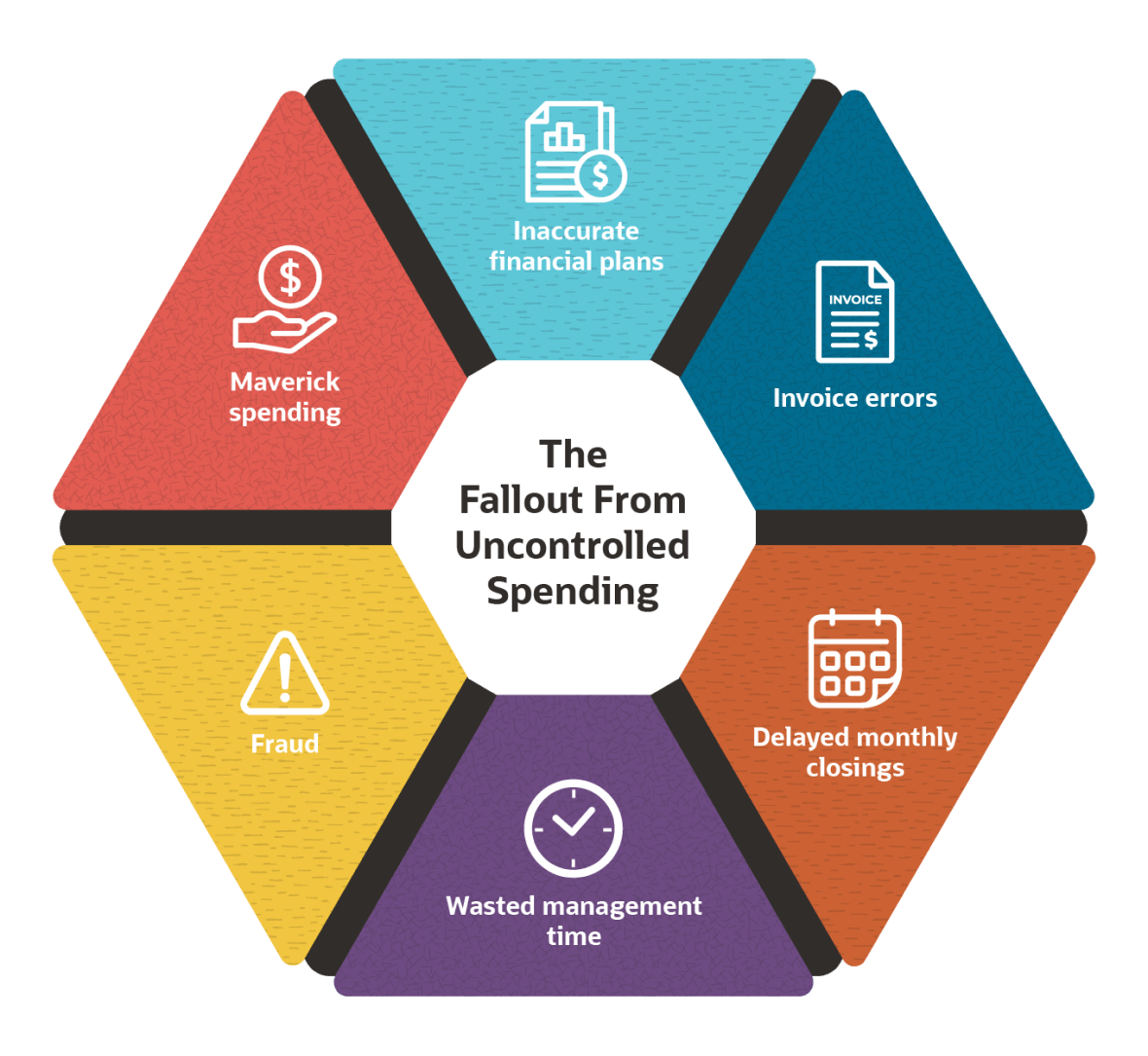 The Fallout From Uncontrolled Spending

Inaccurate financial plans

INVOICE

Invoice errors

Delayed monthly closings

Wasted management time

Fraud

Maverick spending