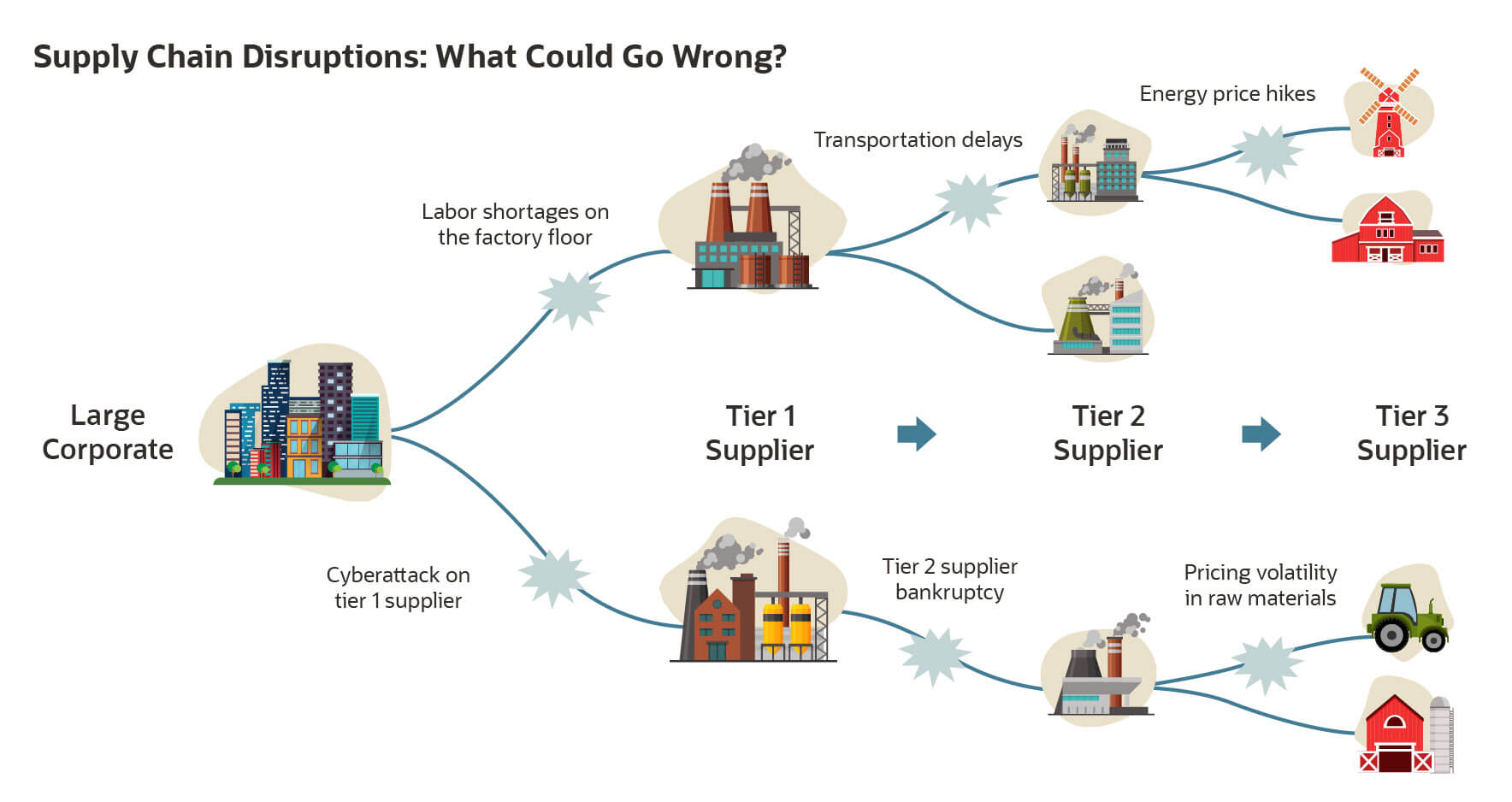 Supply Chain Disruptions: What Could Go Wrong?

Energy price hikes

Transportation delays

Labor shortages on the factory floor

Large Corporate

Tier 1 Supplier

Tier 2 Supplier

Tier 3 Supplier

Cyberattack on tier 1 supplier

Tier 2 supplier bankruptcy

Pricing volatility in raw materials